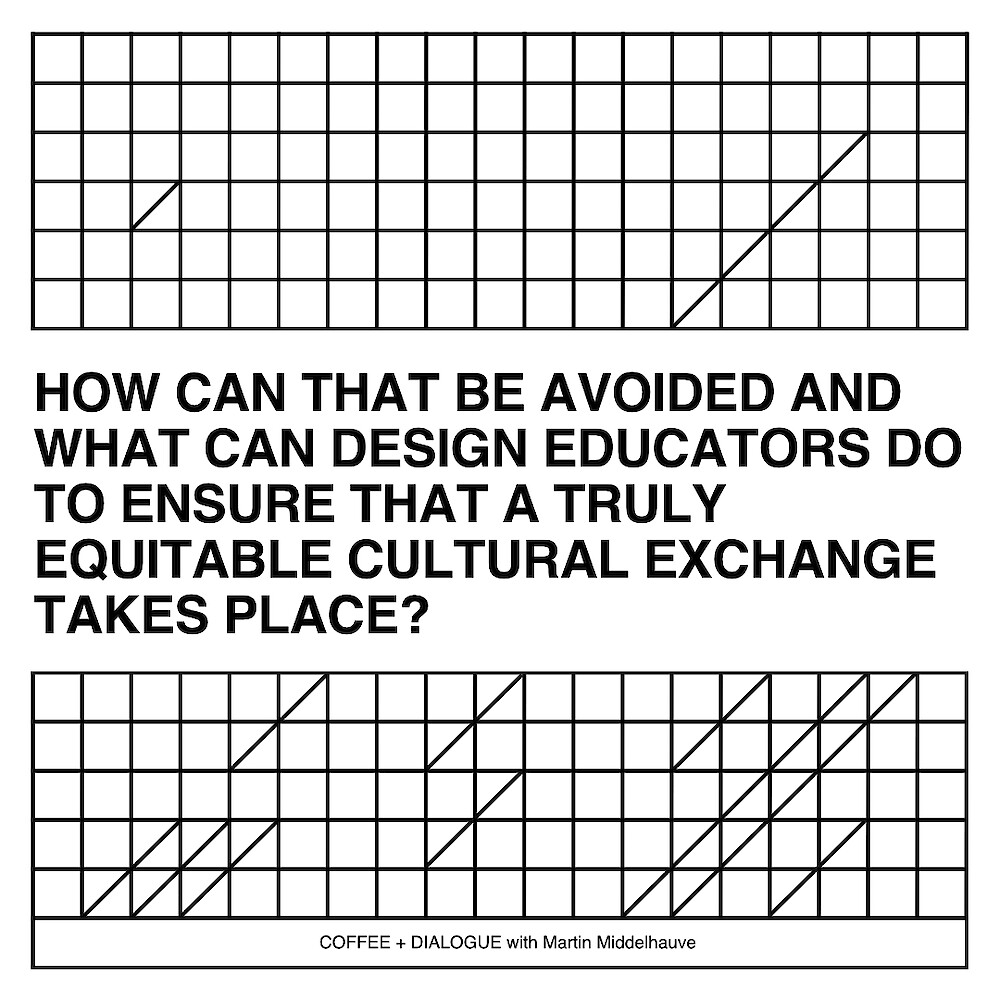 HOW CAN THAT BE AVOIDED AND WHAT CAN DESIGN EDUCATORS DO TO ENSURE THAT A TRULY EQUITABLE CULTURAL EXCHANGE TAKES PLACE?

COFFEE + DIALOGUE with Martin Middelhauve